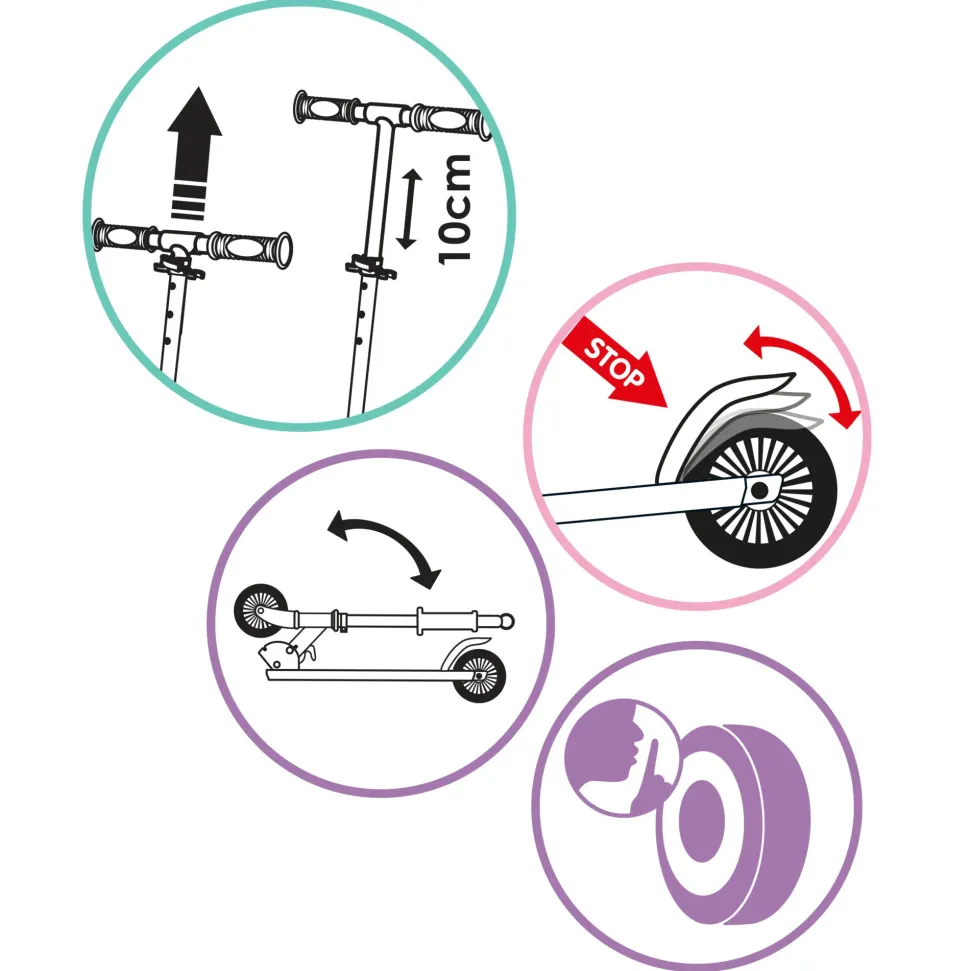 10cm

STOP