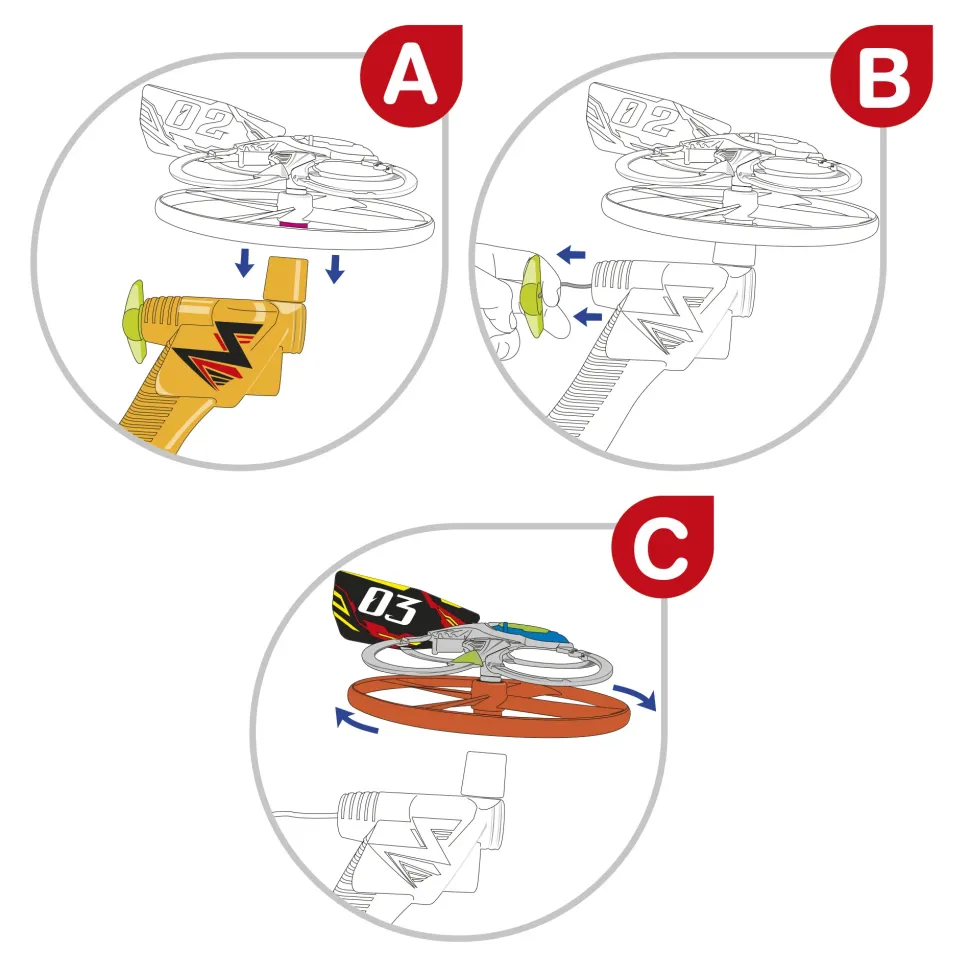 A

02

B

02

C

03